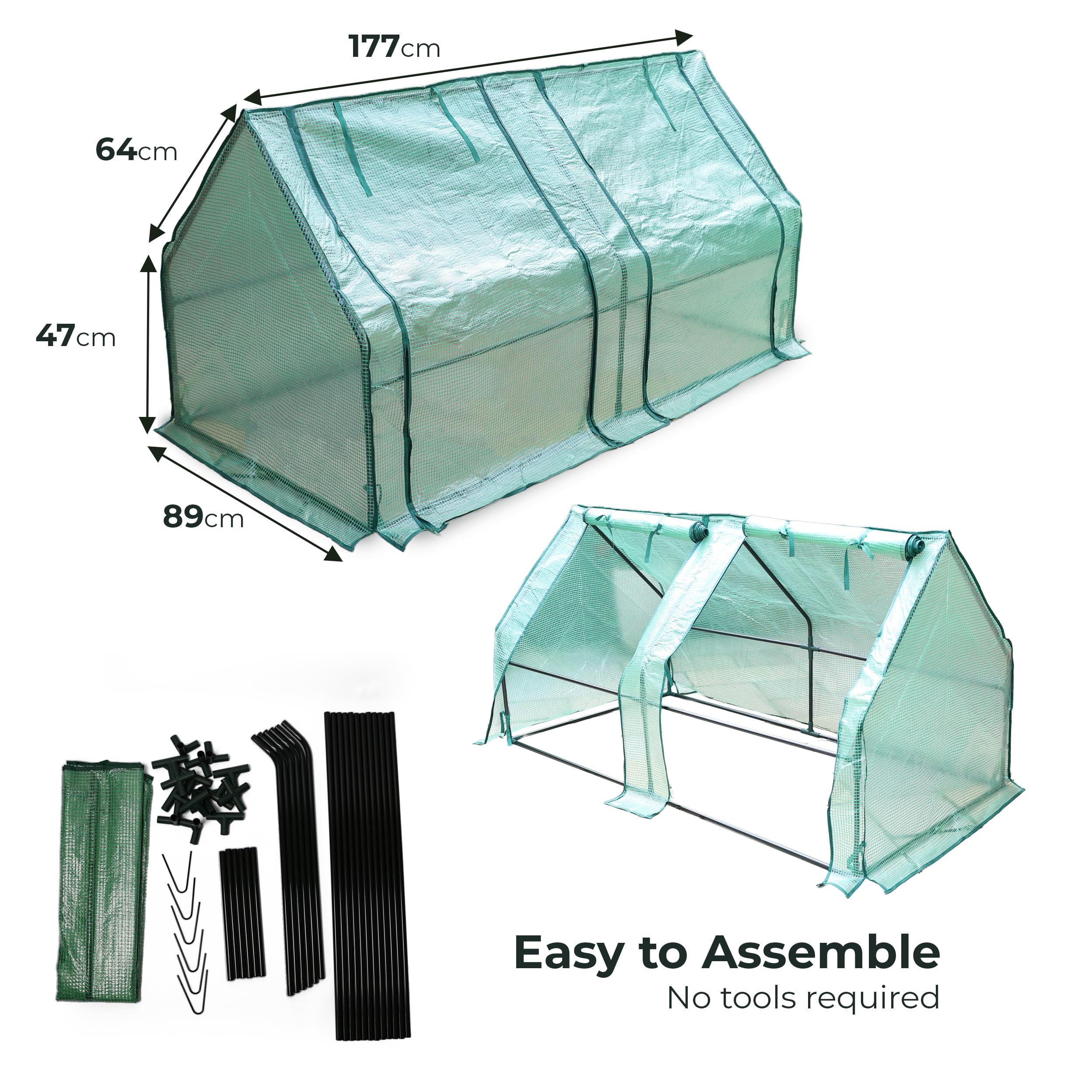 177cm

64cm

47cm

89cm

Easy to Assemble

No tools required